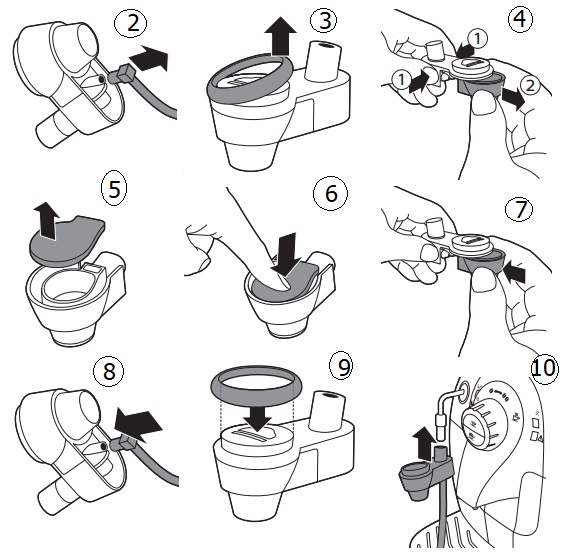 2
3
4
1
1
2
5
6
7
8
9
10