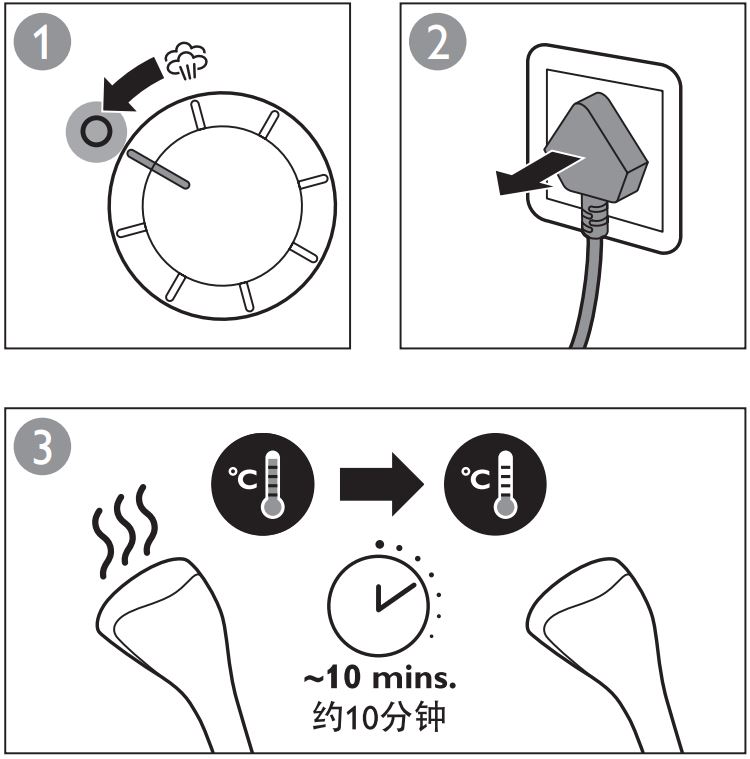 1

2

3

°C

°C

~10 mins.
约10分钟