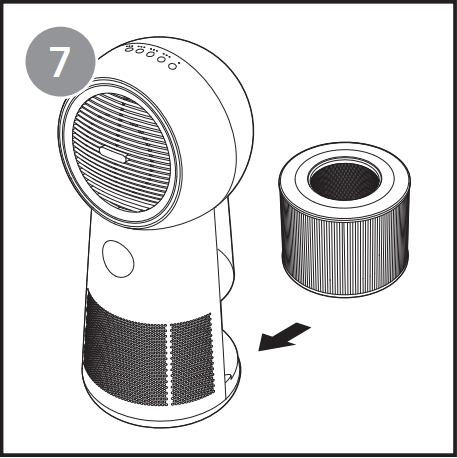 7