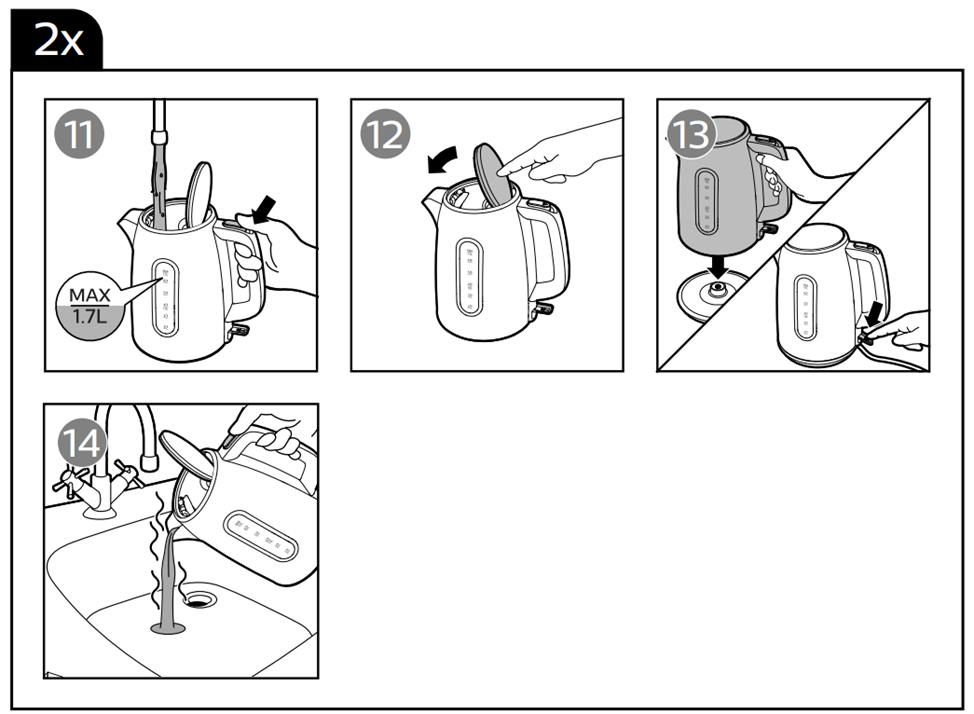 2x

11

MAX
1.7L

12

13

14