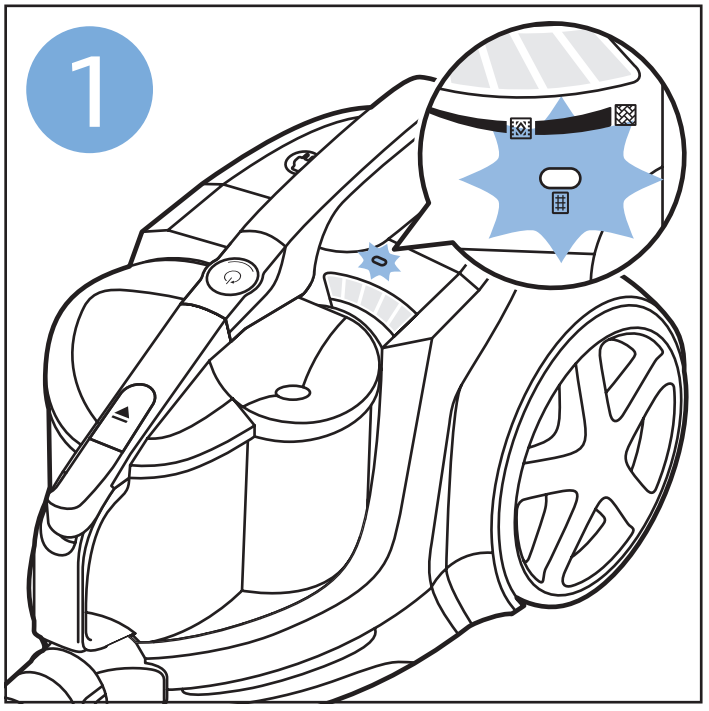 1